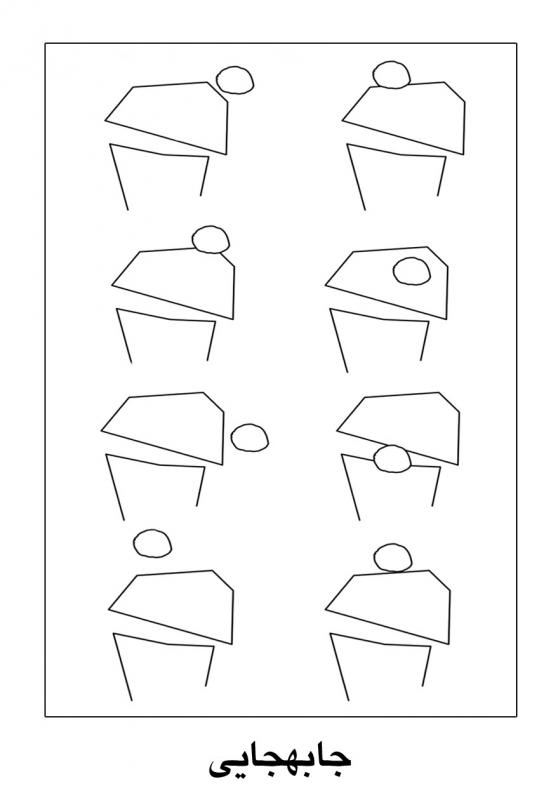 جابهجایی